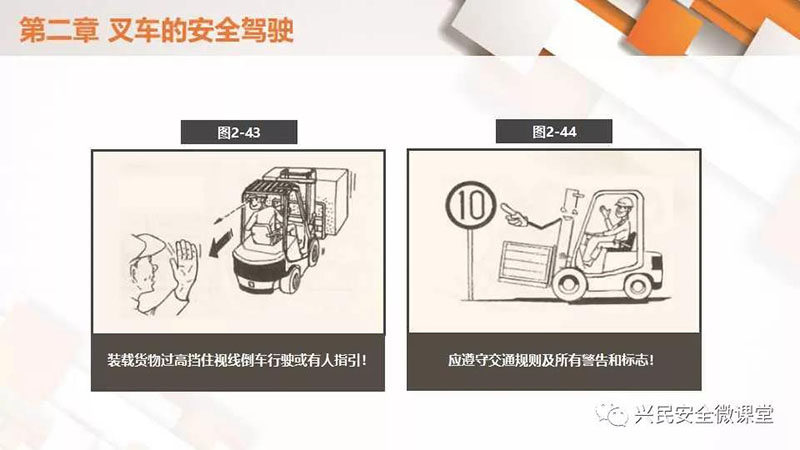 第二章 叉车的安全驾驶

图2-43

装载货物过高挡住视线倒车行驶或有人指引！

图2-44

10

应遵守交通规则及所有警告和标志！

兴民安全微课堂